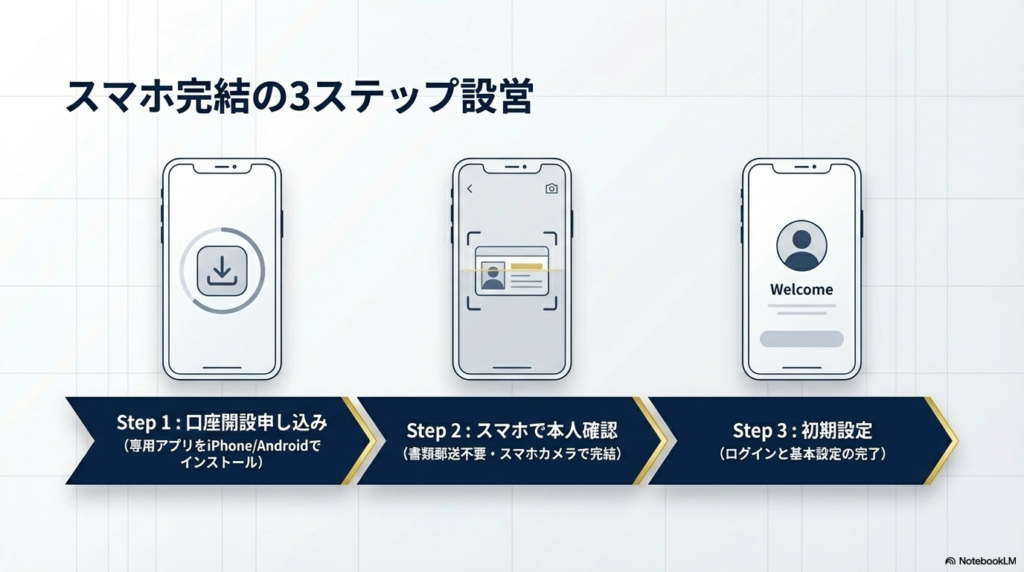 スマホ完結の3ステップ設営

Welcome

Step 1 : 口座開設申し込み
（専用アプリをiPhone/Androidでインストール）

Step 2 : スマホで本人確認
（書類郵送不要・スマホカメラで完結）

Step 3 : 初期設定
（ログインと基本設定の完了）

NotebookLM